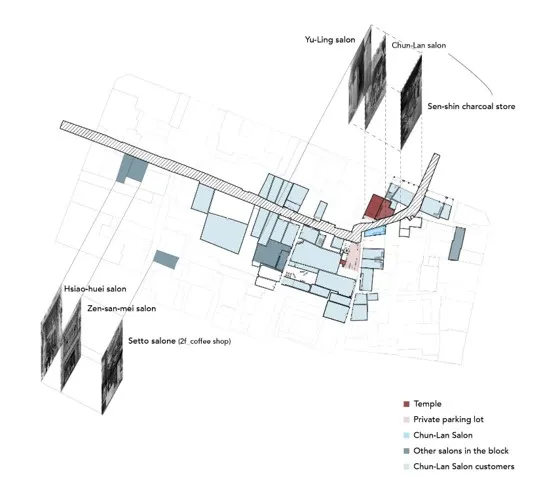 Yu-Ling salon

Chun-Lan salon

Sen-shin charcoal store

Hsiao-huei salon

Zen-san-mei salon

Setto salone (2f_coffee shop)

Temple
Private parking lot
Chun-Lan Salon
Other salons in the block
Chun-Lan Salon customers