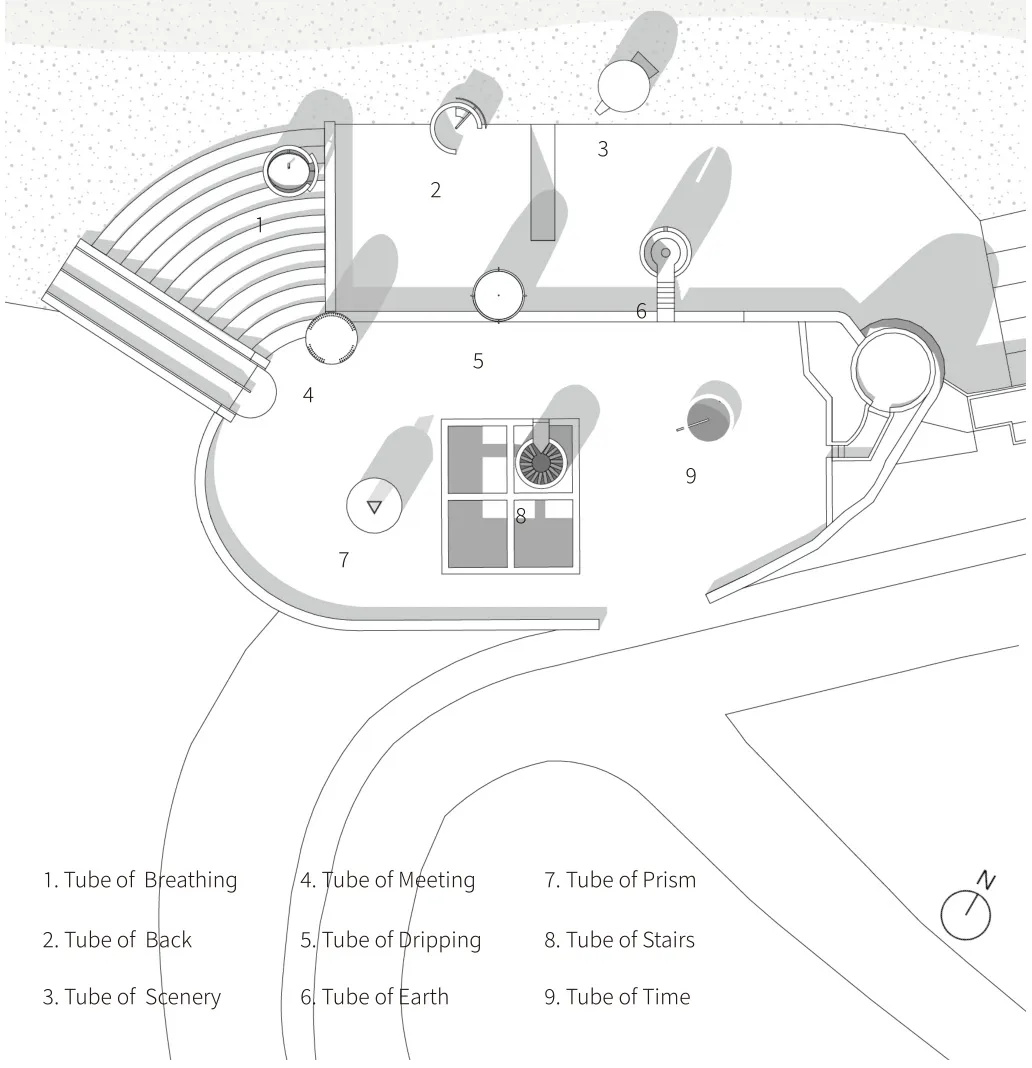 3

2

1

6

5

4

9

8

7

1. Tube of Breathing

2. Tube of Back

3. Tube of Scenery

4. Tube of Meeting

5. Tube of Dripping

6. Tube of Earth

7. Tube of Prism

8. Tube of Stairs

9. Tube of Time

N