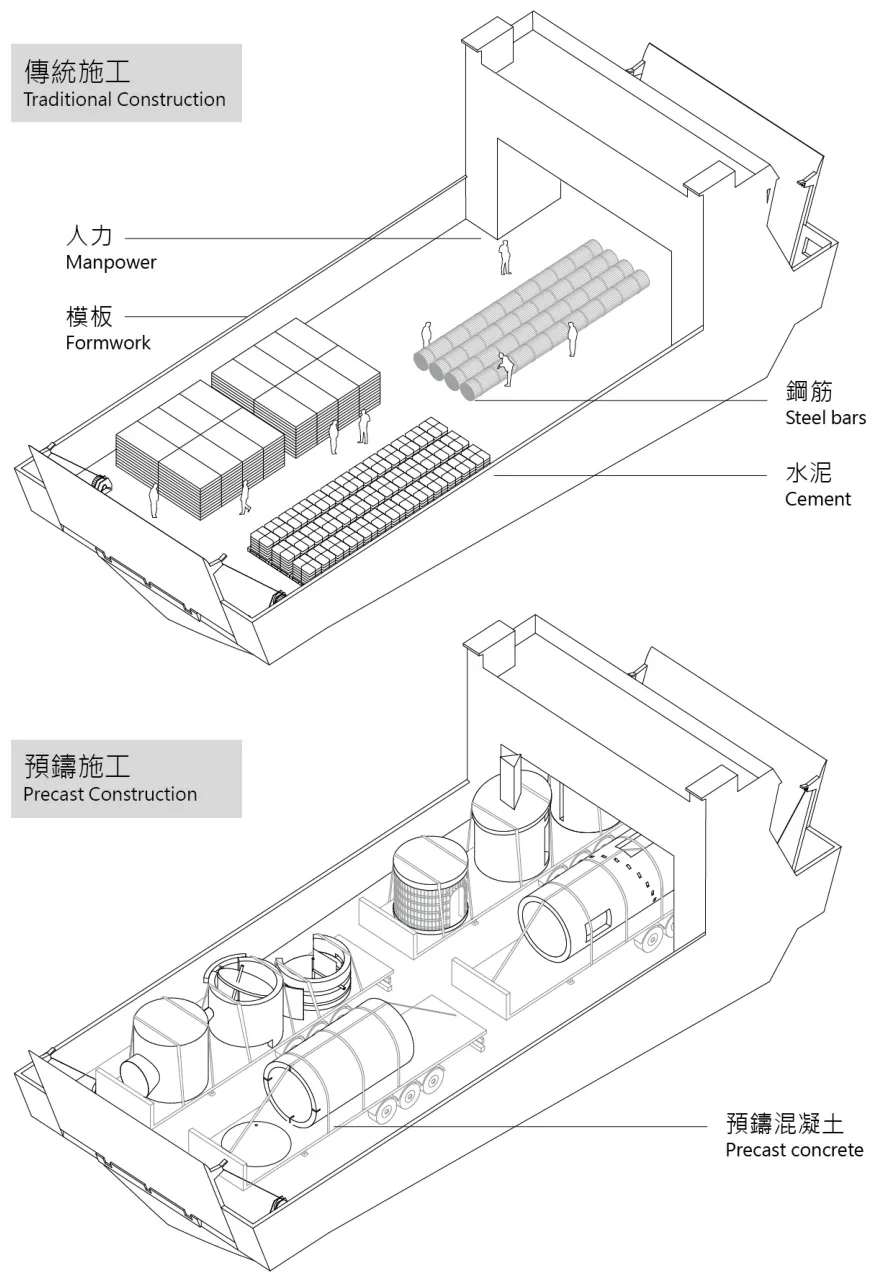 傳統施工
Traditional Construction

人力
Manpower

模板
Formwork

鋼筋
Steel bars

水泥
Cement

預鑄施工
Precast Construction

預鑄混凝土
Precast concrete