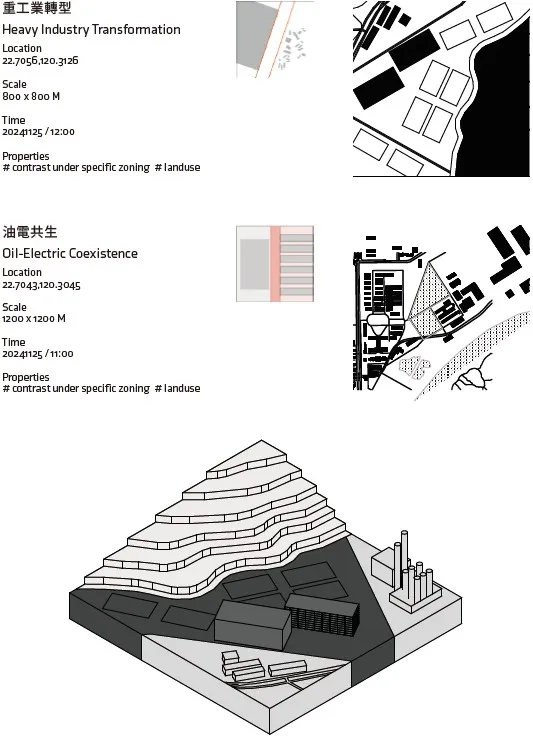 重工業轉型
Heavy Industry Transformation

Location
22.7056,120.3126

Scale
800 x 800 M

Time
20241125 / 12:00

Properties
# contrast under specific zoning # landuse

油電共生
Oil-Electric Coexistence

Location
22.7043,120.3045

Scale
1200 x 1200 M

Time
20241125 / 11:00

Properties
# contrast under specific zoning # landuse